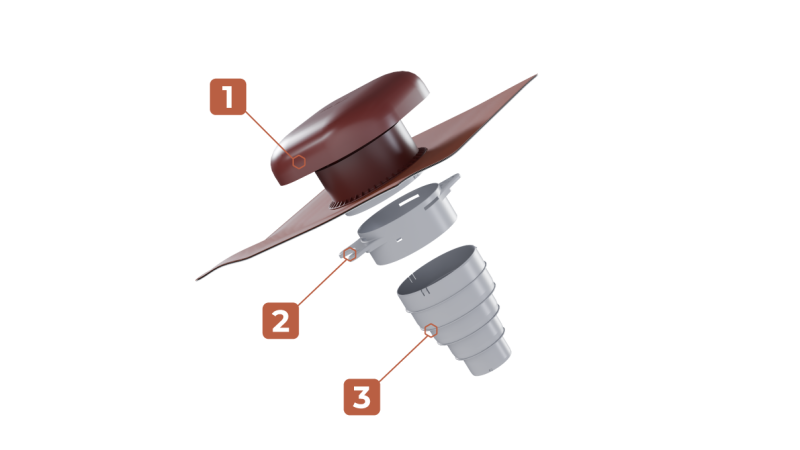 1
2
3