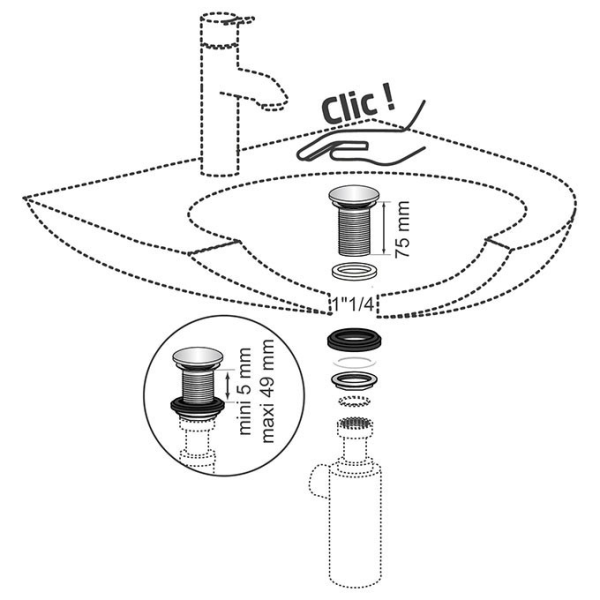 Clic !

75 mm

1"1/4

mini 5 mm
maxi 49 mm