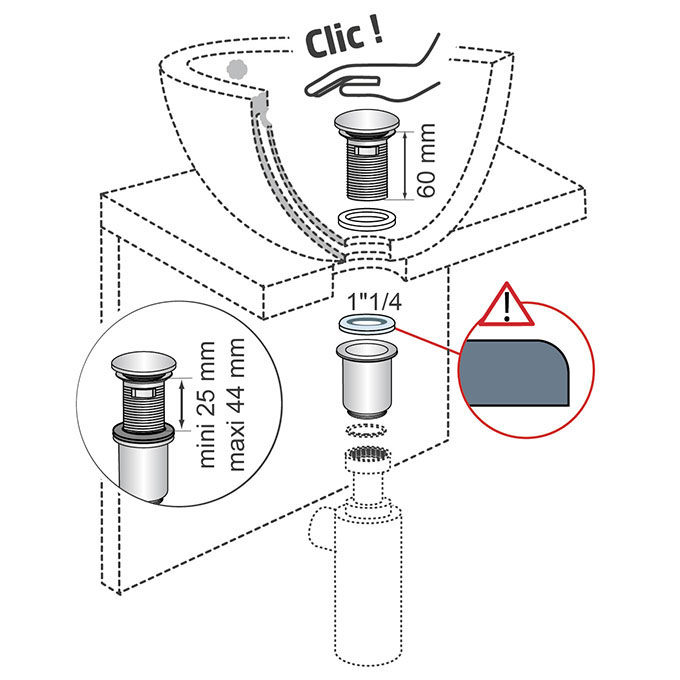 Clic !

60 mm

1"1/4

mini 25 mm
maxi 44 mm