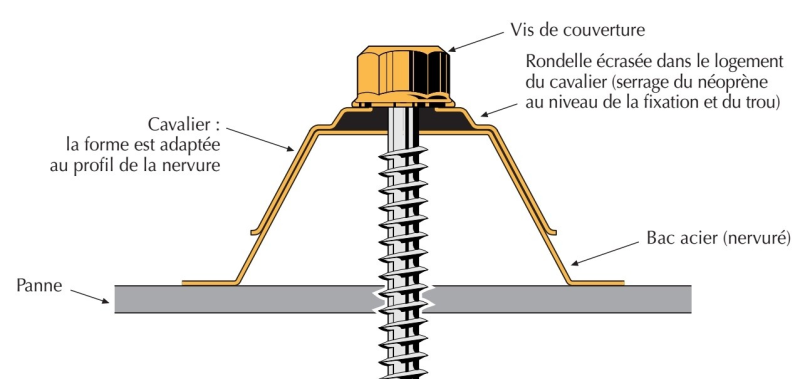 Vis de couverture

Rondelle écrasée dans le logement du cavalier (serrage du néoprène au niveau de la fixation et du trou)

Cavalier :
la forme est adaptée au profil de la nervure

Bac acier (nervuré)

Panne