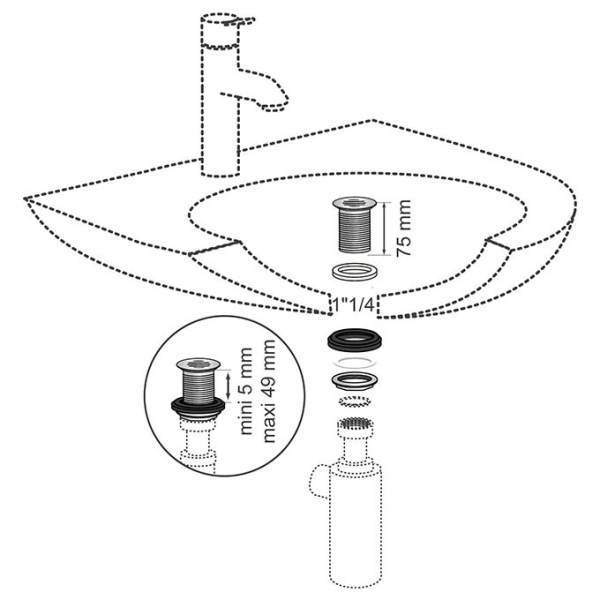 75 mm

1"1/4

mini 5 mm
maxi 49 mm