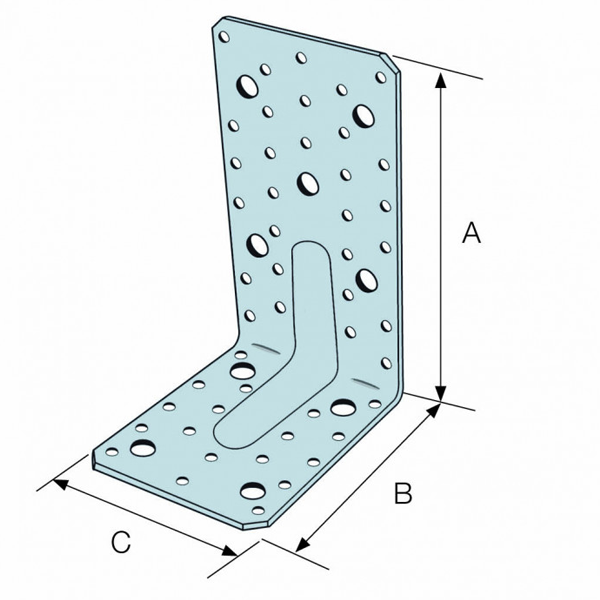 A

B

C