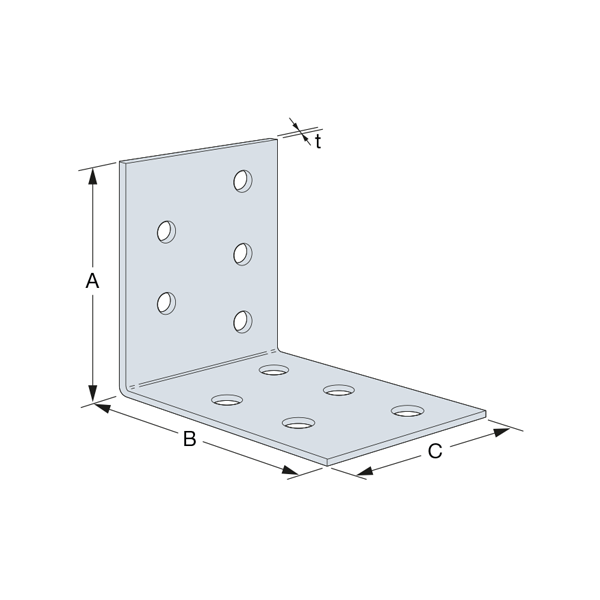 t
A
B
C