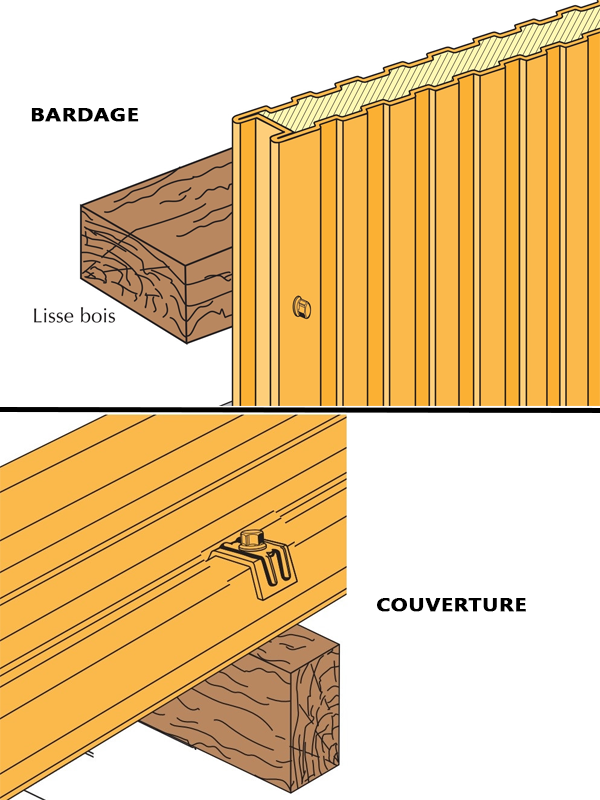 BARDAGE

Lisse bois

COUVERTURE